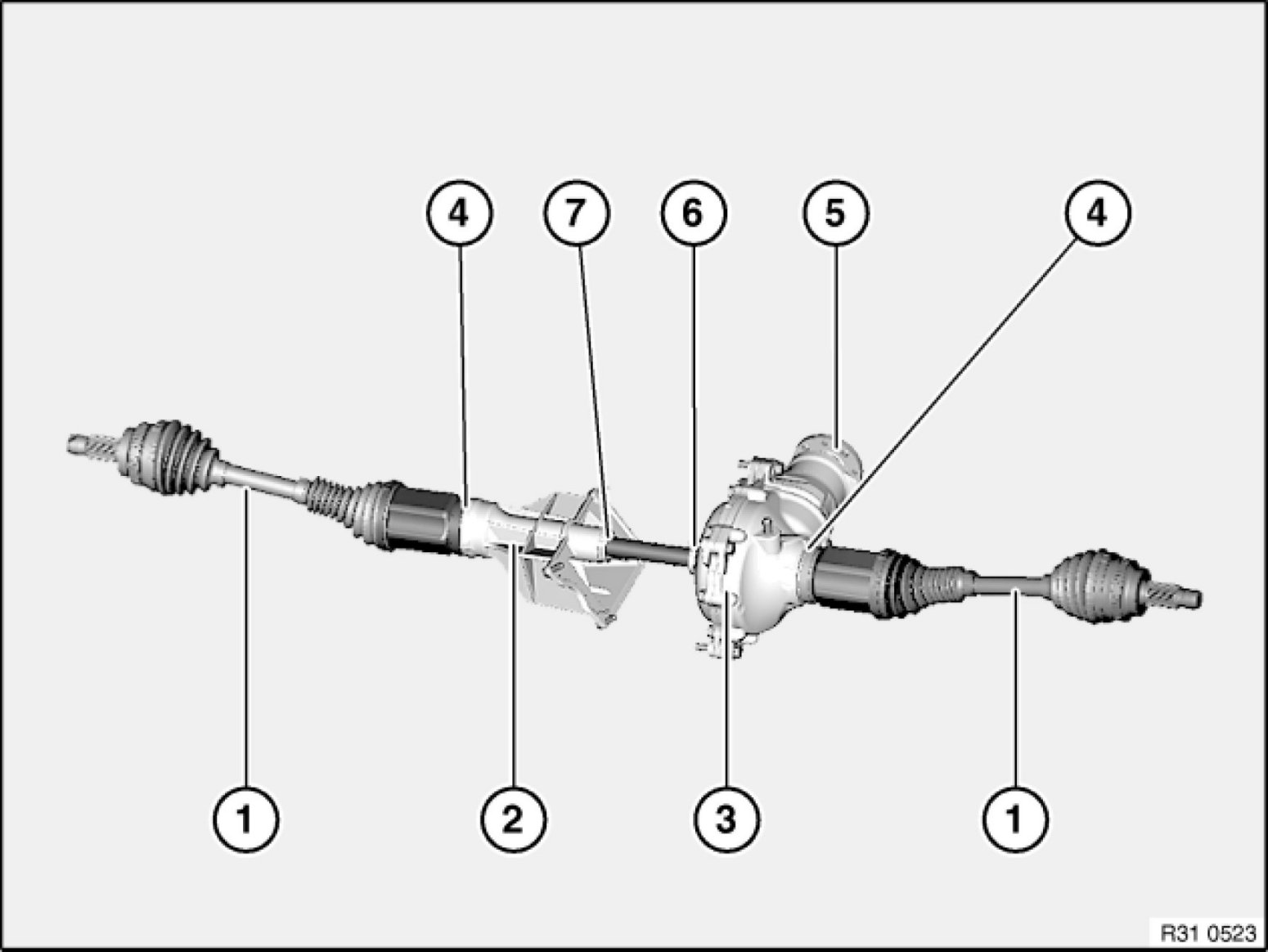 4
7
6
5
4
1
2
3
1
R31 0523