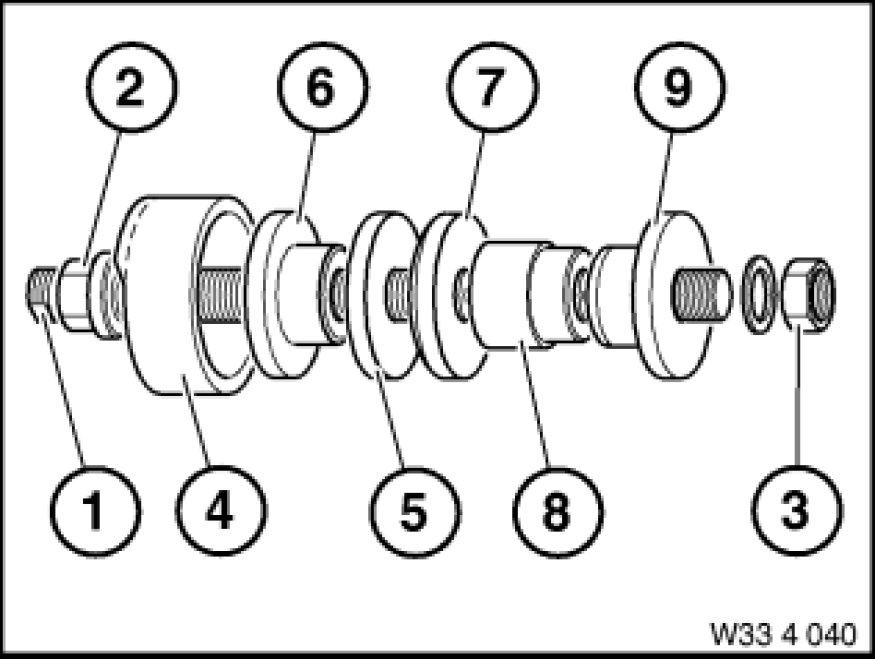 2
6
7
9
1
4
5
8
3
W33 4 040