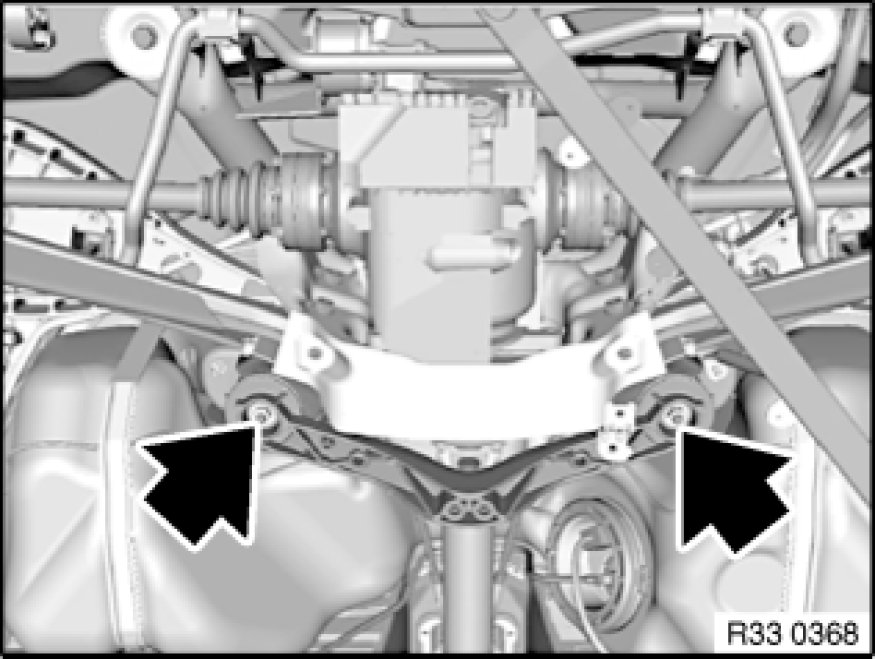 R33 0368