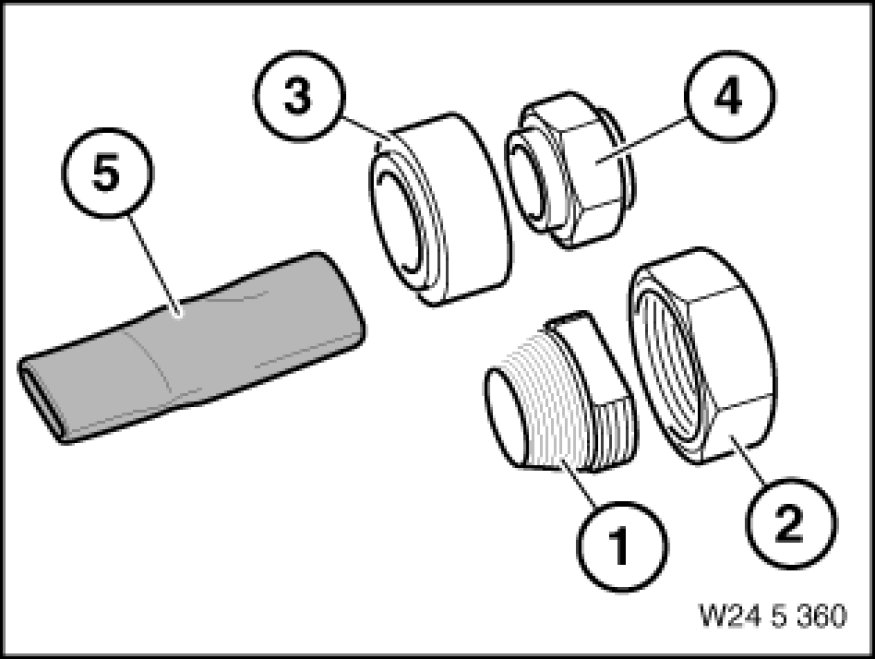 3
4
5
1
2
W24 5 360