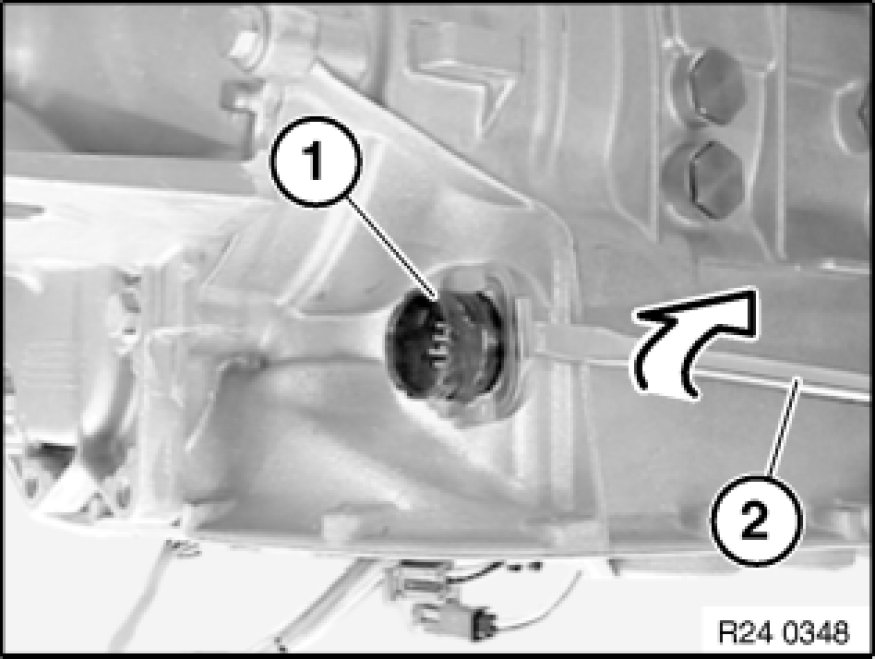 1
2
R24 0348