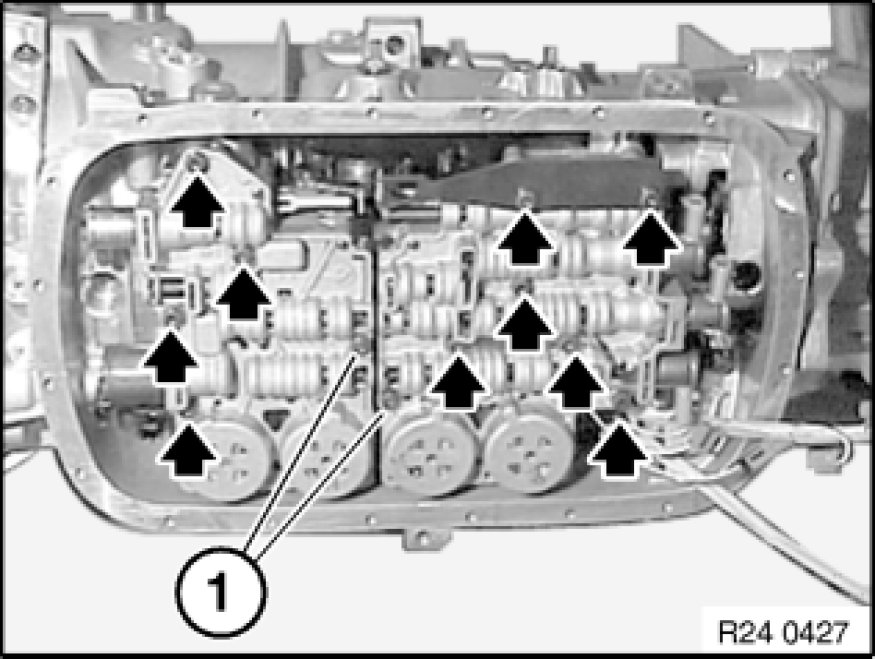 1

R24 0427