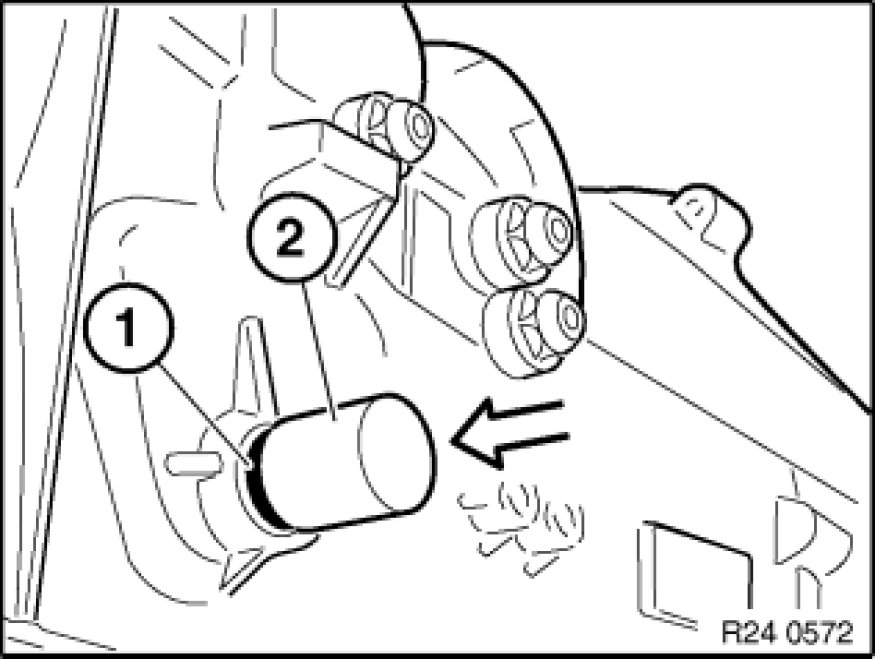 2
1
R24 0572