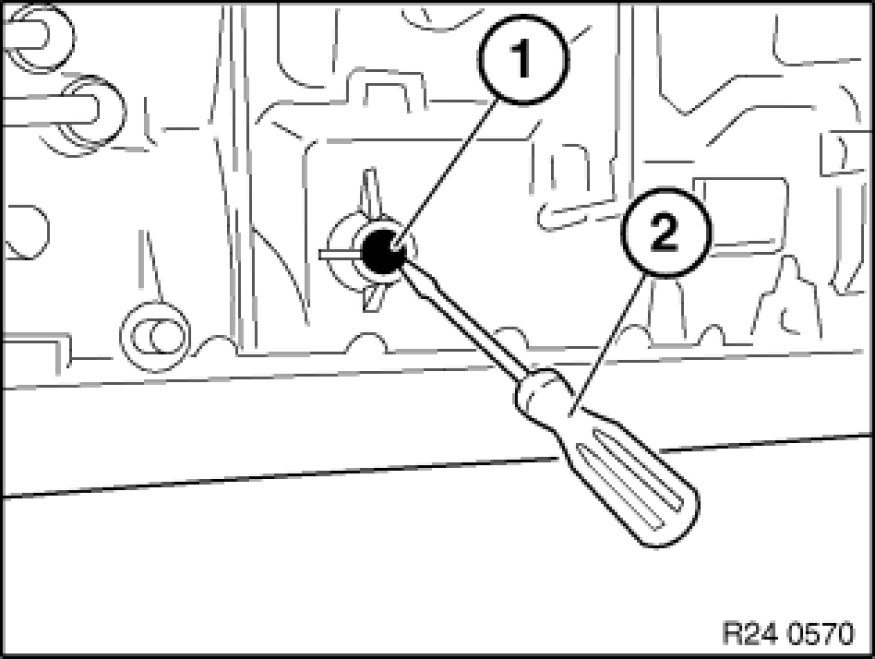 1
2
R24 0570