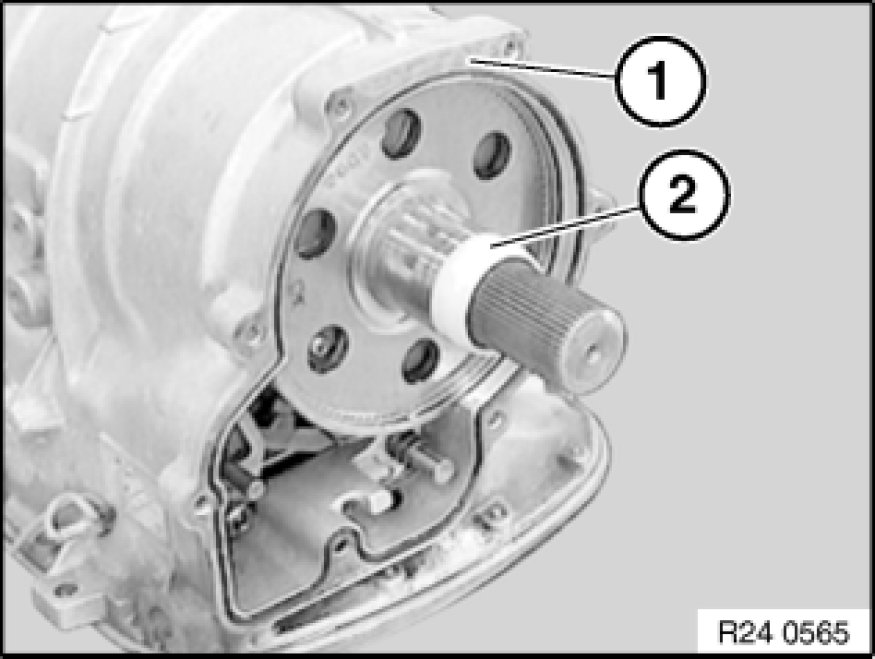 1
2
R24 0565