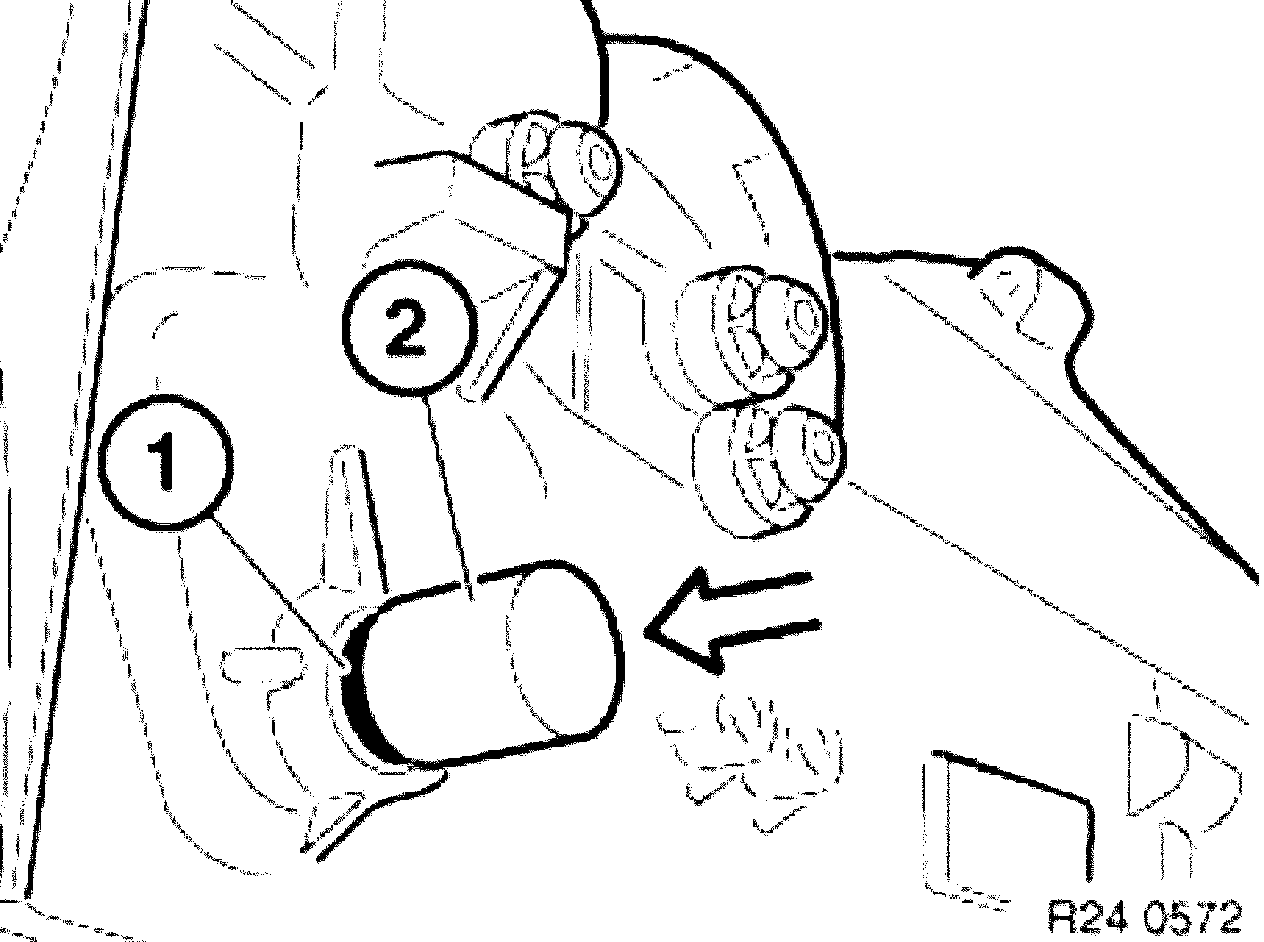 2
1
R24 0572