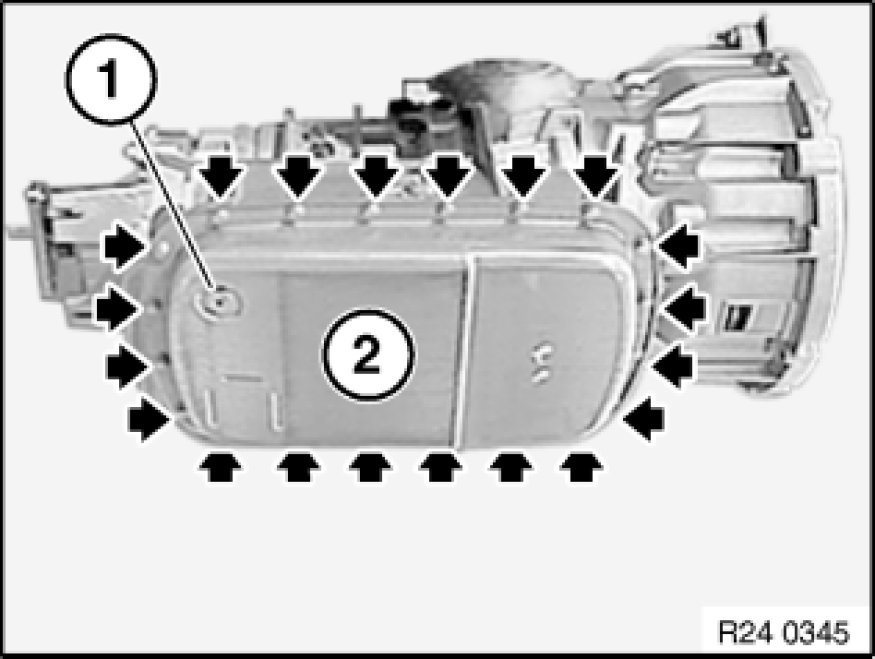 1
2
R24 0345