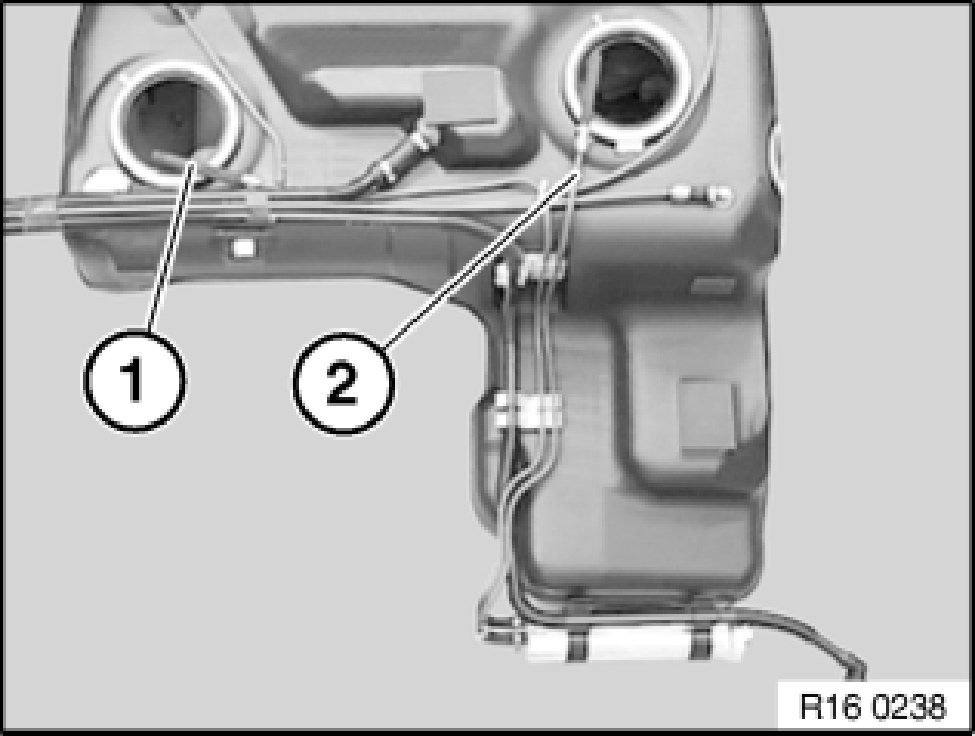 1
2
R16 0238