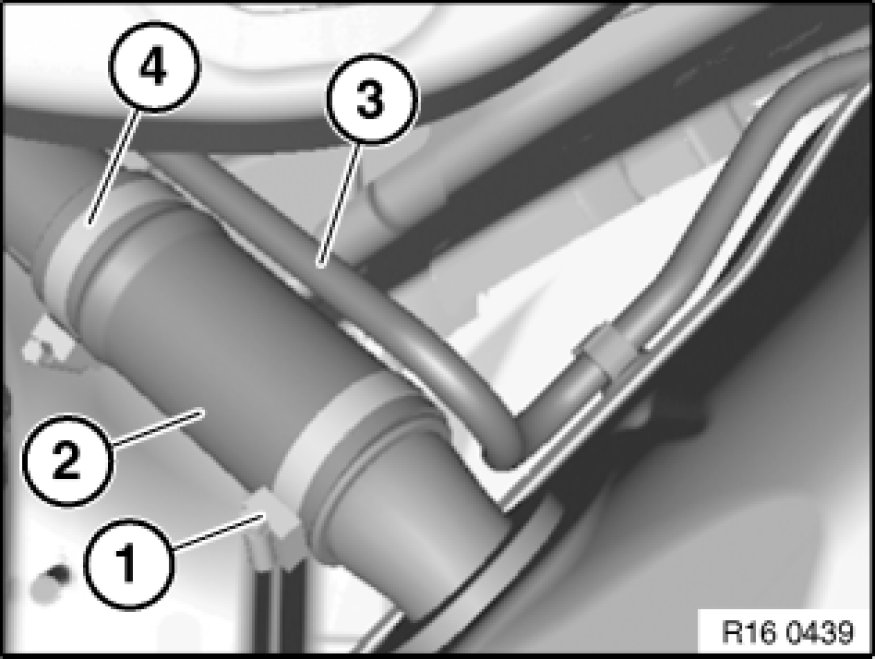 4
3
2
1
R16 0439