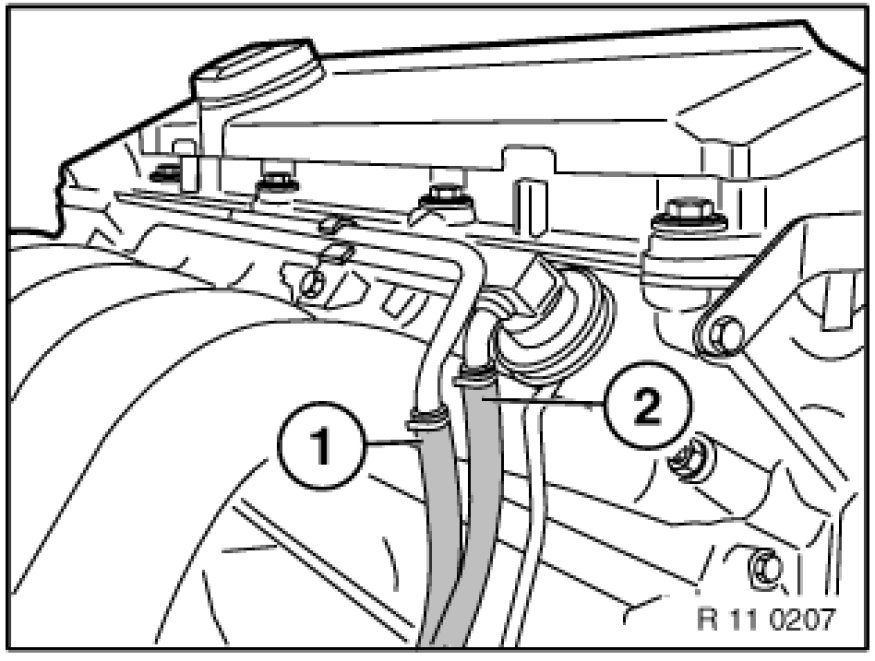 1
2
R 11 0207