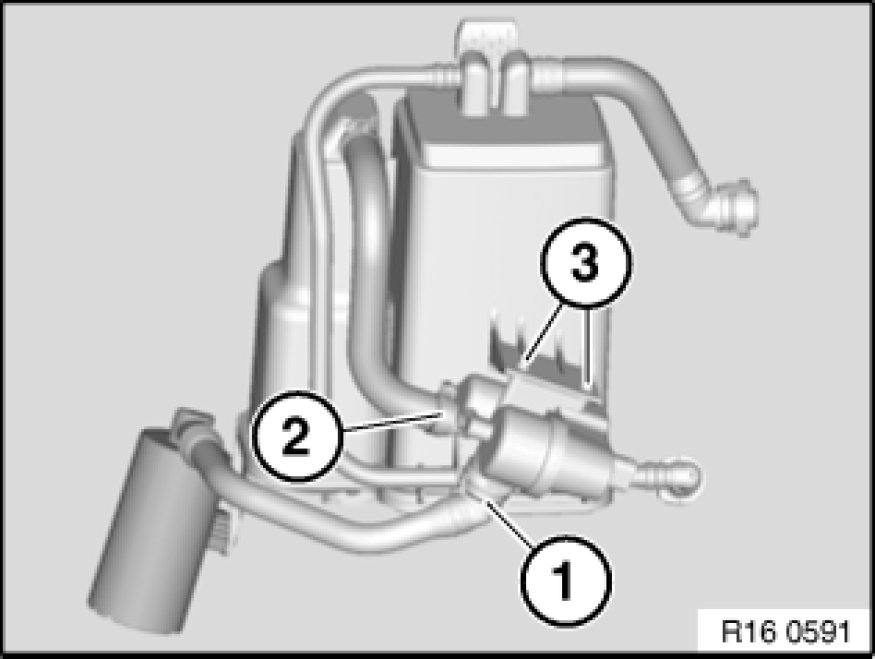 3
2
1
R16 0591