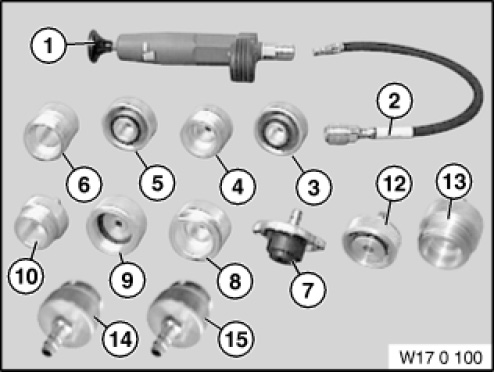 1
2
6
5
4
3
12
13
10
9
8
7
14
15
W17 0 100