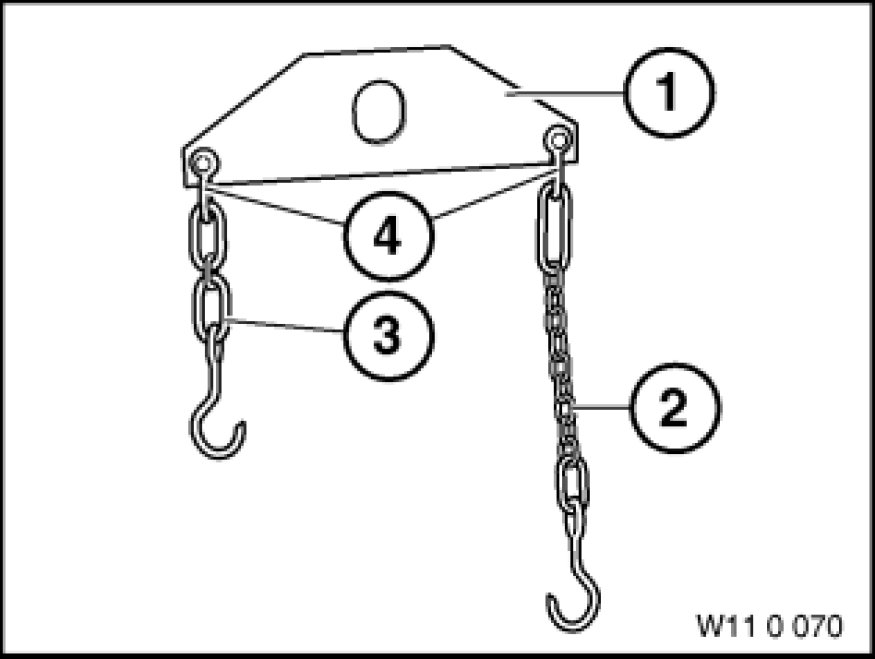 1
4
3
2
W11 0 070