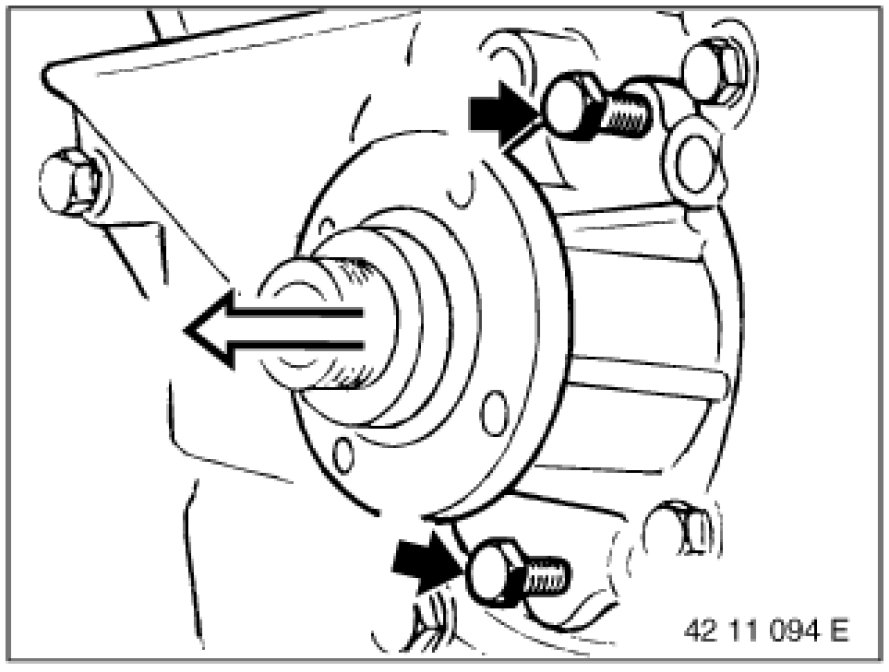 42 11 094 E