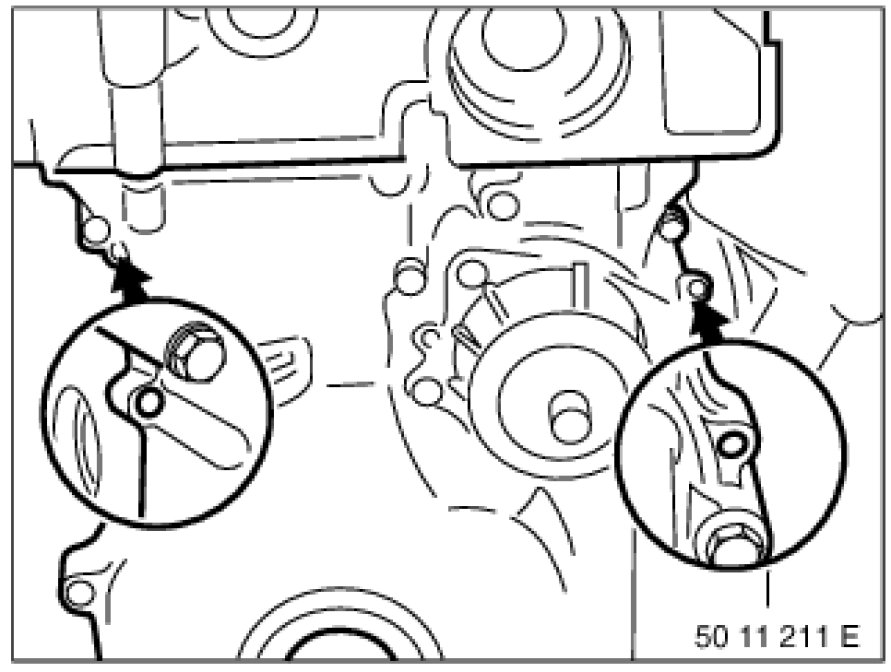 50 11 211 E