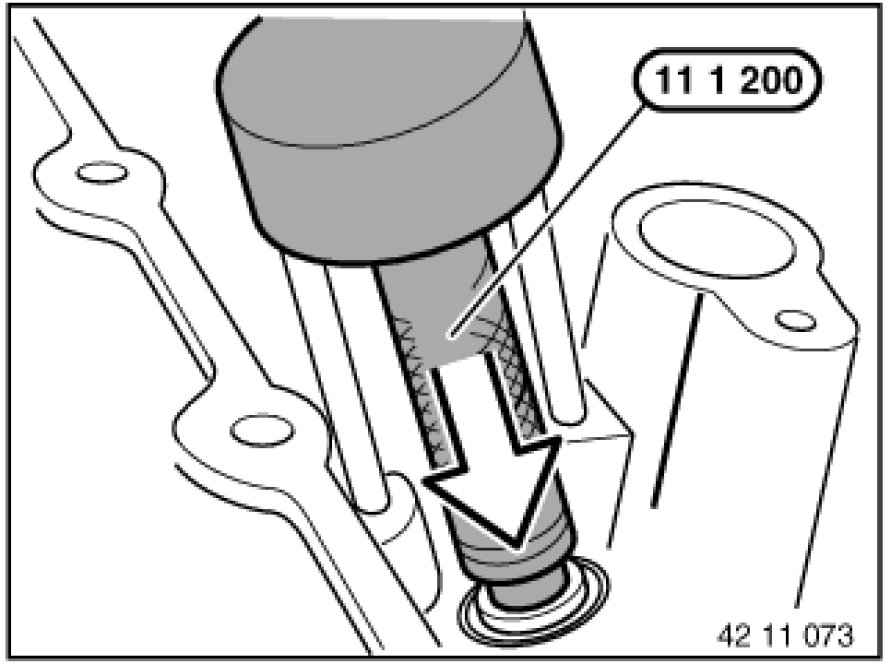 11 1 200

42 11 073