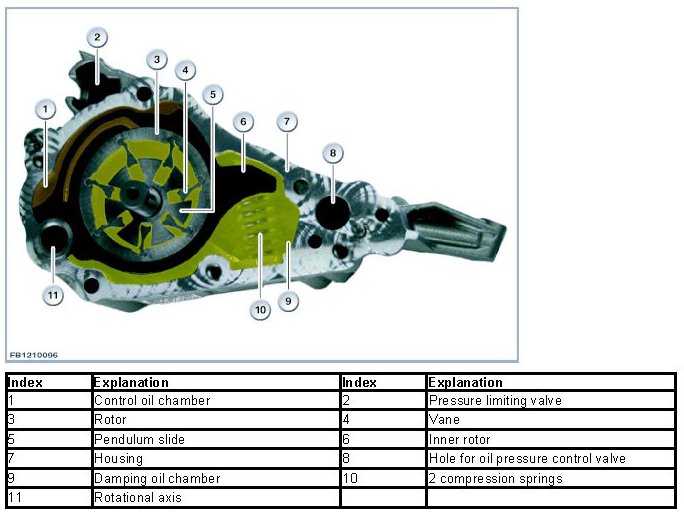 2
3
4
5
1
6
7
8
11
10
9
FB1210096

| Index | Explanation | Index | Explanation |
|---|---|---|---|
| 1 | Control oil chamber | 2 | Pressure limiting valve |
| 3 | Rotor | 4 | Vane |
| 5 | Pendulum slide | 6 | Inner rotor |
| 7 | Housing | 8 | Hole for oil pressure control valve |
| 9 | Damping oil chamber | 10 | 2 compression springs |
| 11 | Rotational axis | | |