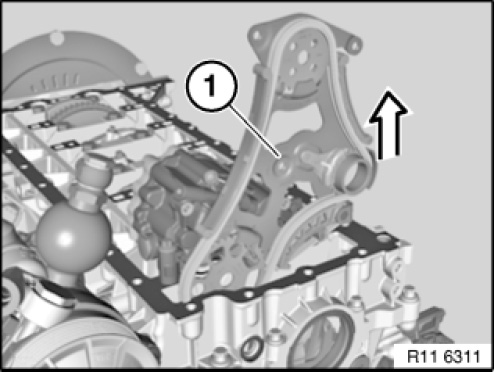 1

R11 6311