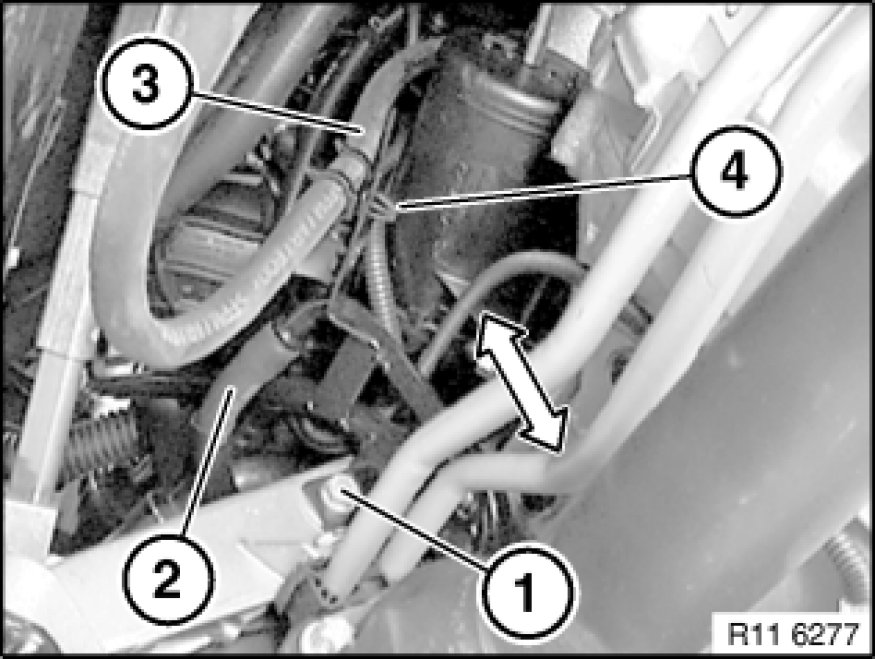 3
4
2
1
R11 6277