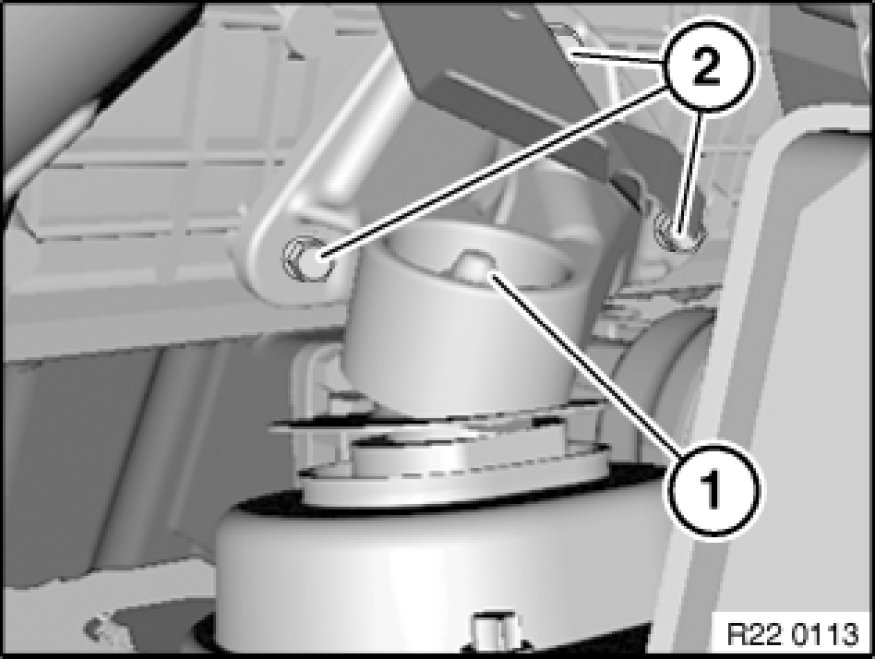 2
1
R22 0113