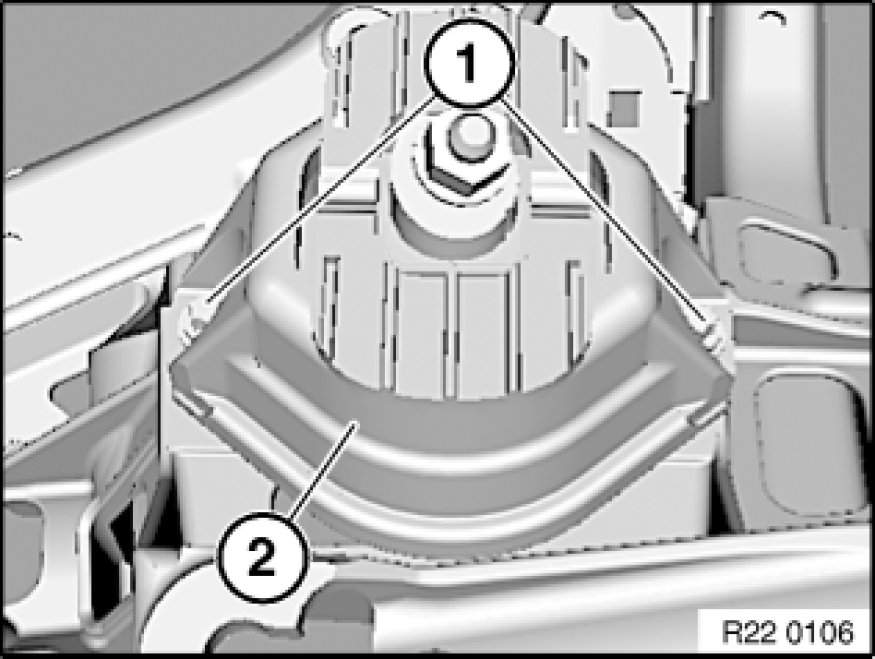 1
2
R22 0106