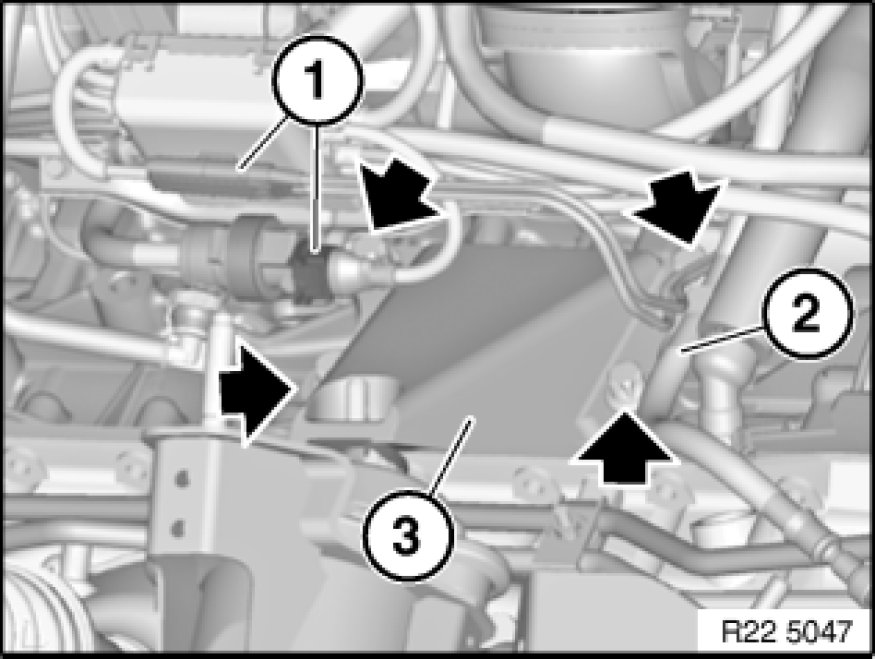 1
2
3
R22 5047