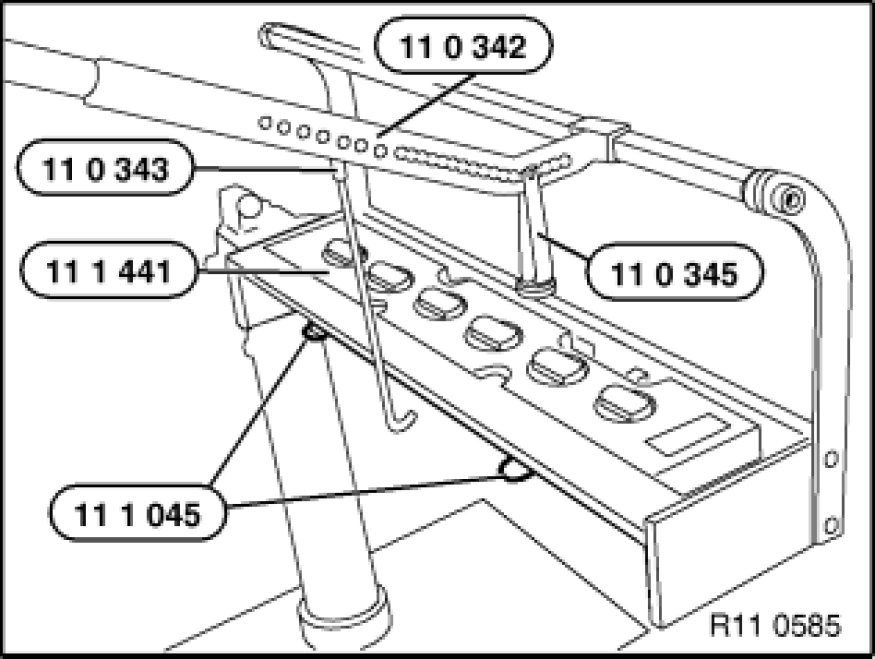 11 0 342
11 0 343
11 1 441
11 0 345
11 1 045
R11 0585