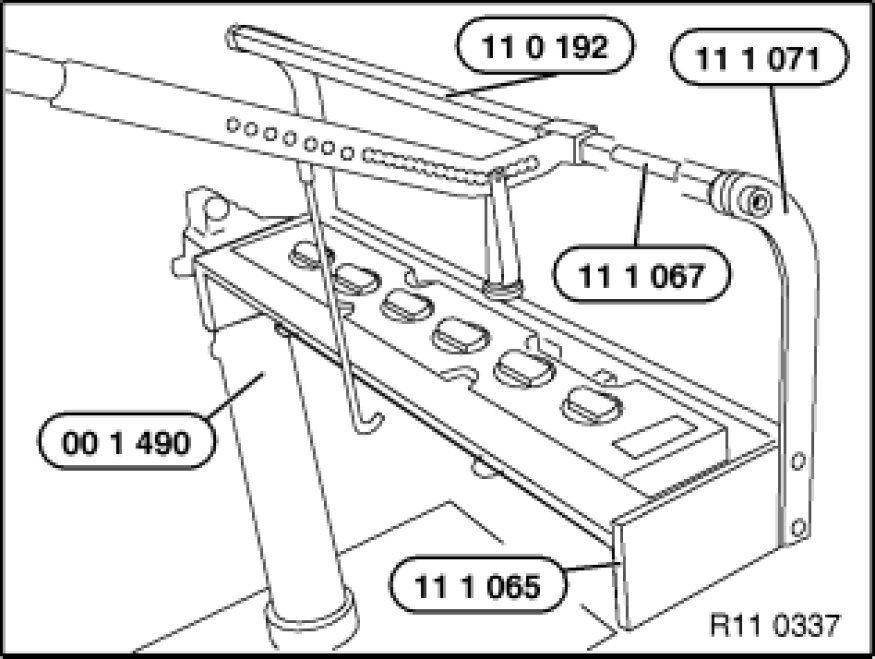 11 0 192
11 1 071
11 1 067
00 1 490
11 1 065
R11 0337