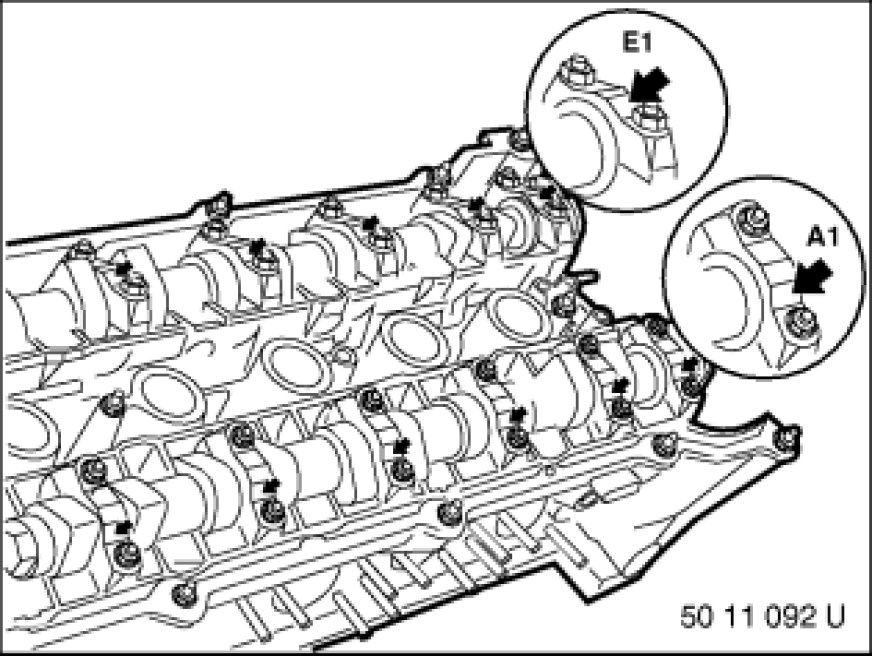 E1
A1
50 11 092 U