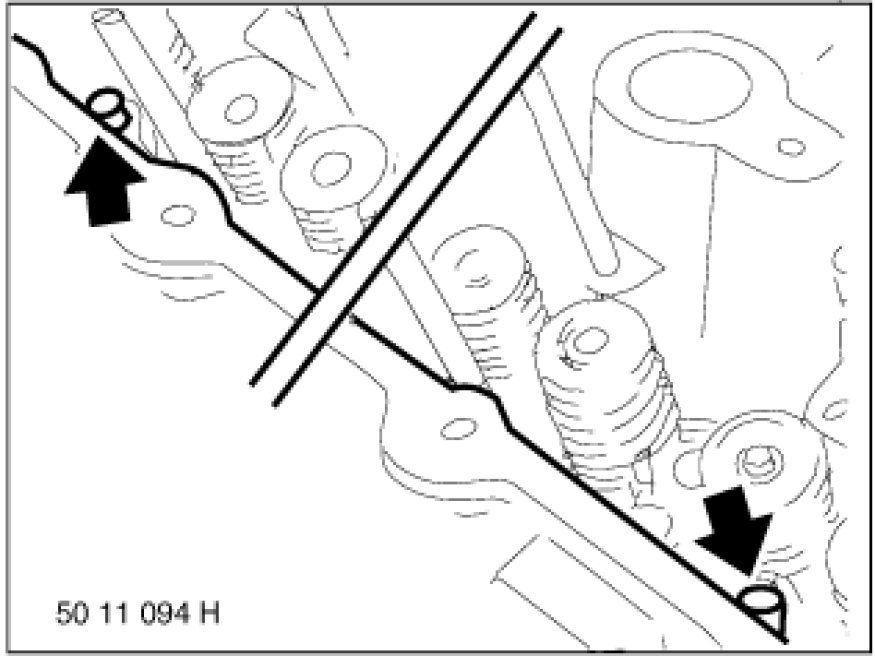 50 11 094 H