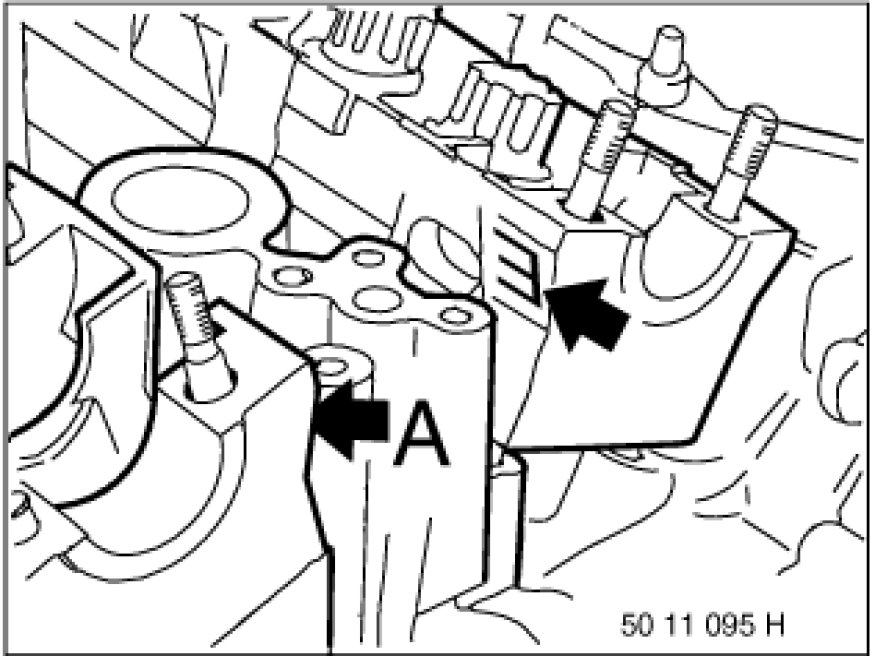 A

50 11 095 H