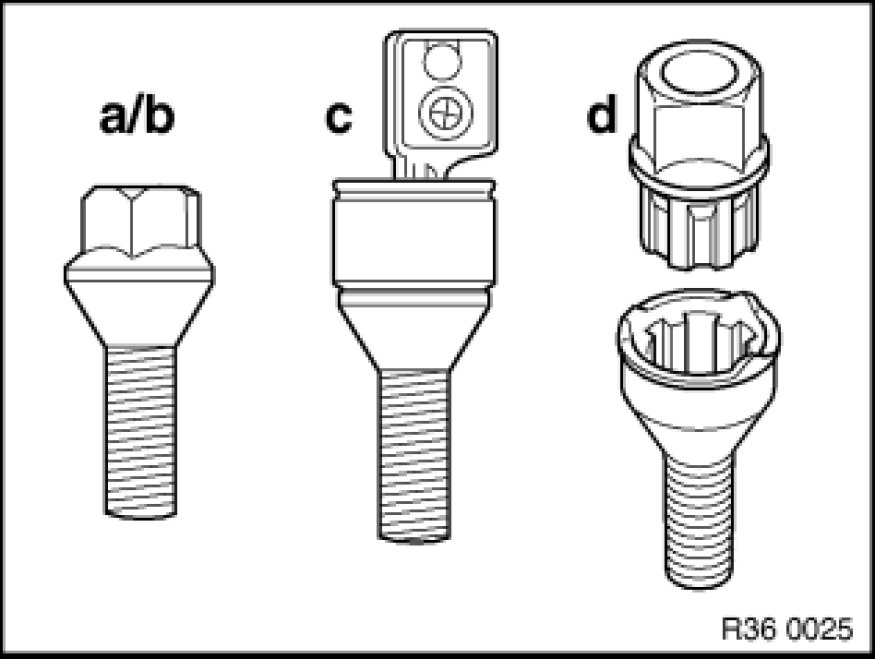 a/b

c

d

R36 0025