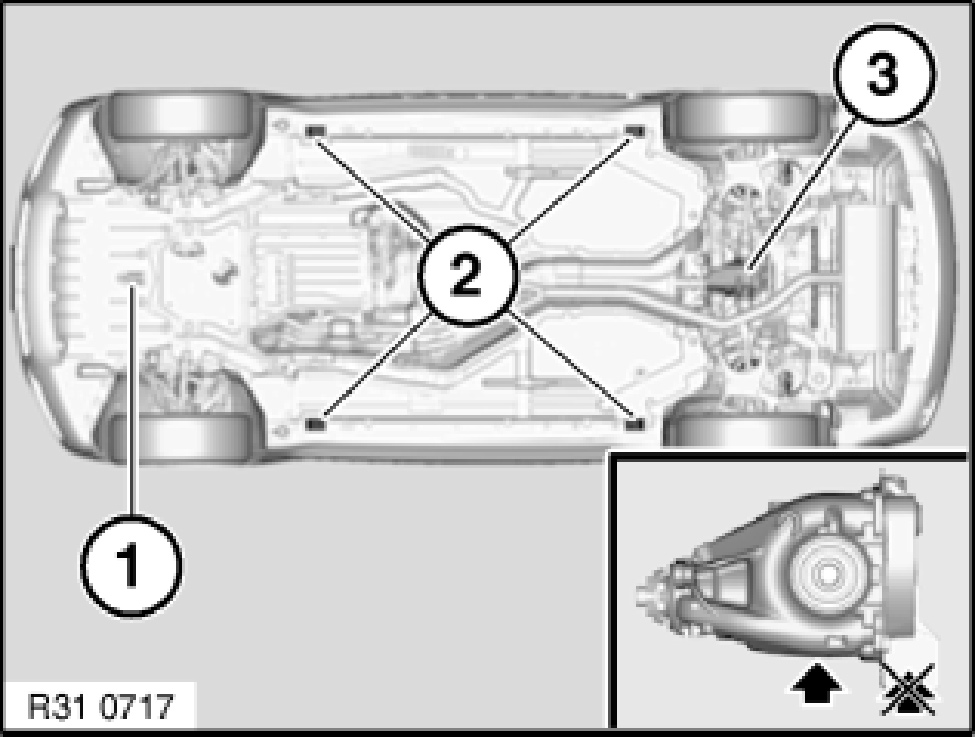 3
2
1
R31 0717