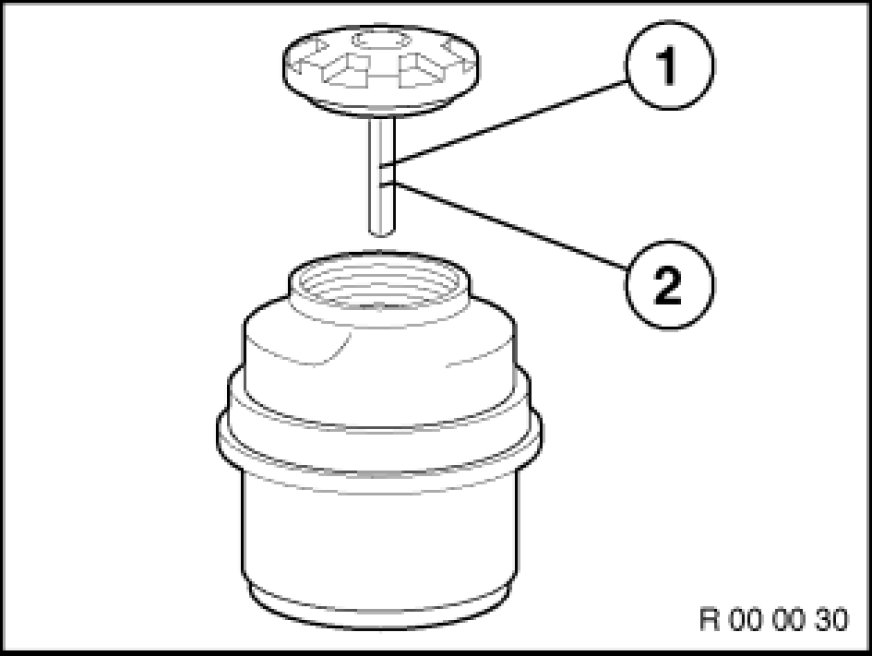 1

2

R 00 00 30