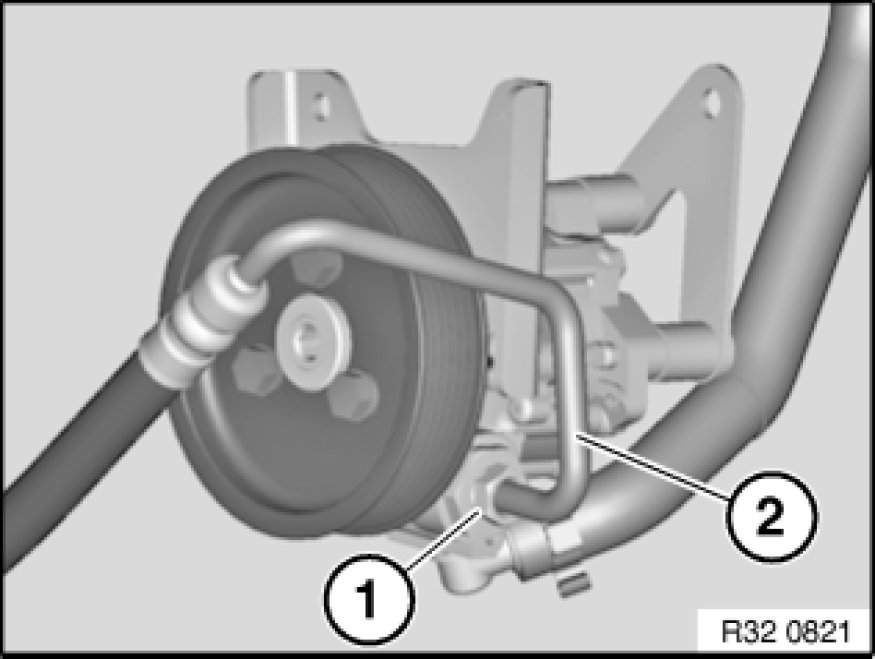 2

1

R32 0821