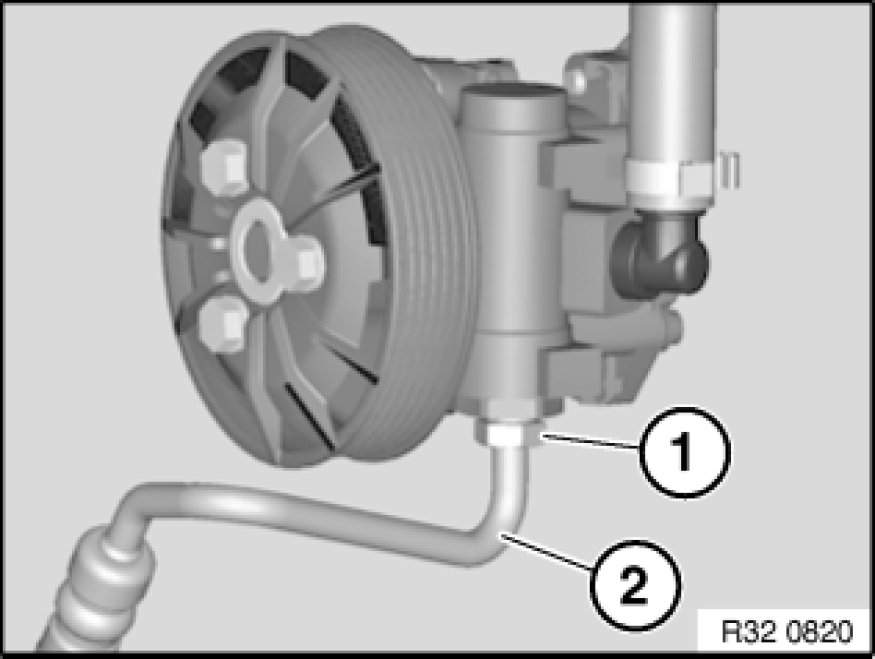 1

2

R32 0820