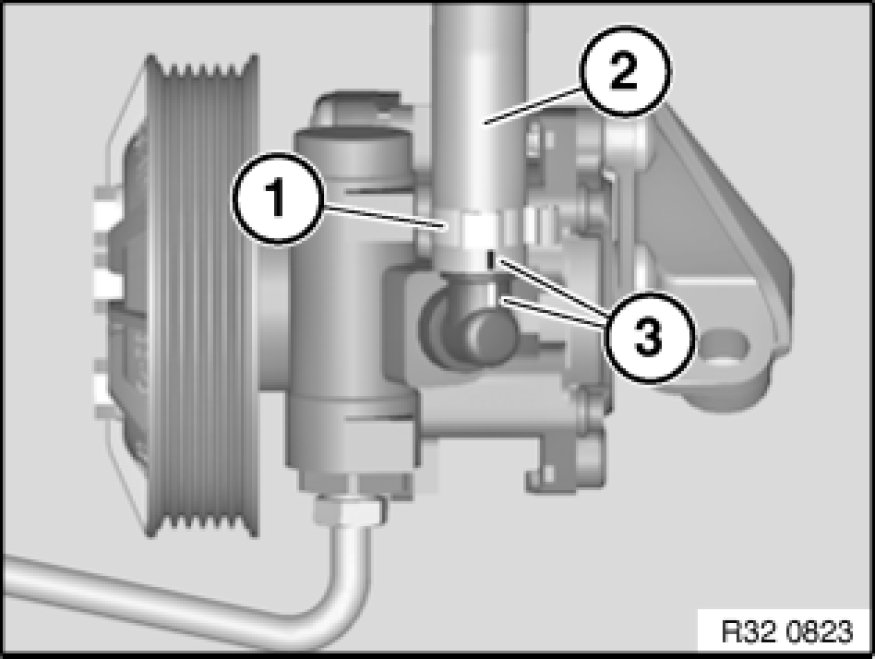 2
1
3
R32 0823