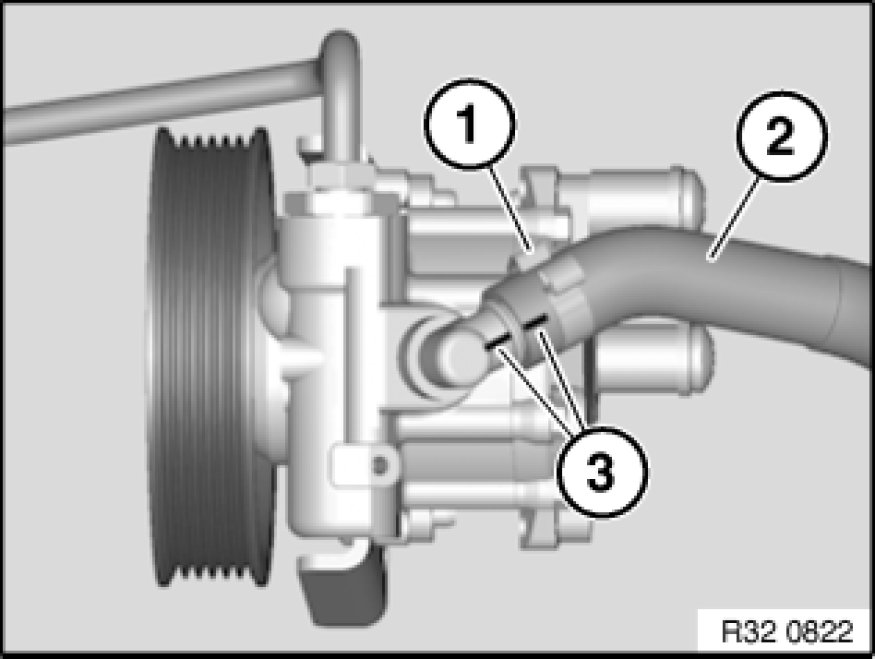 1
2
3
R32 0822