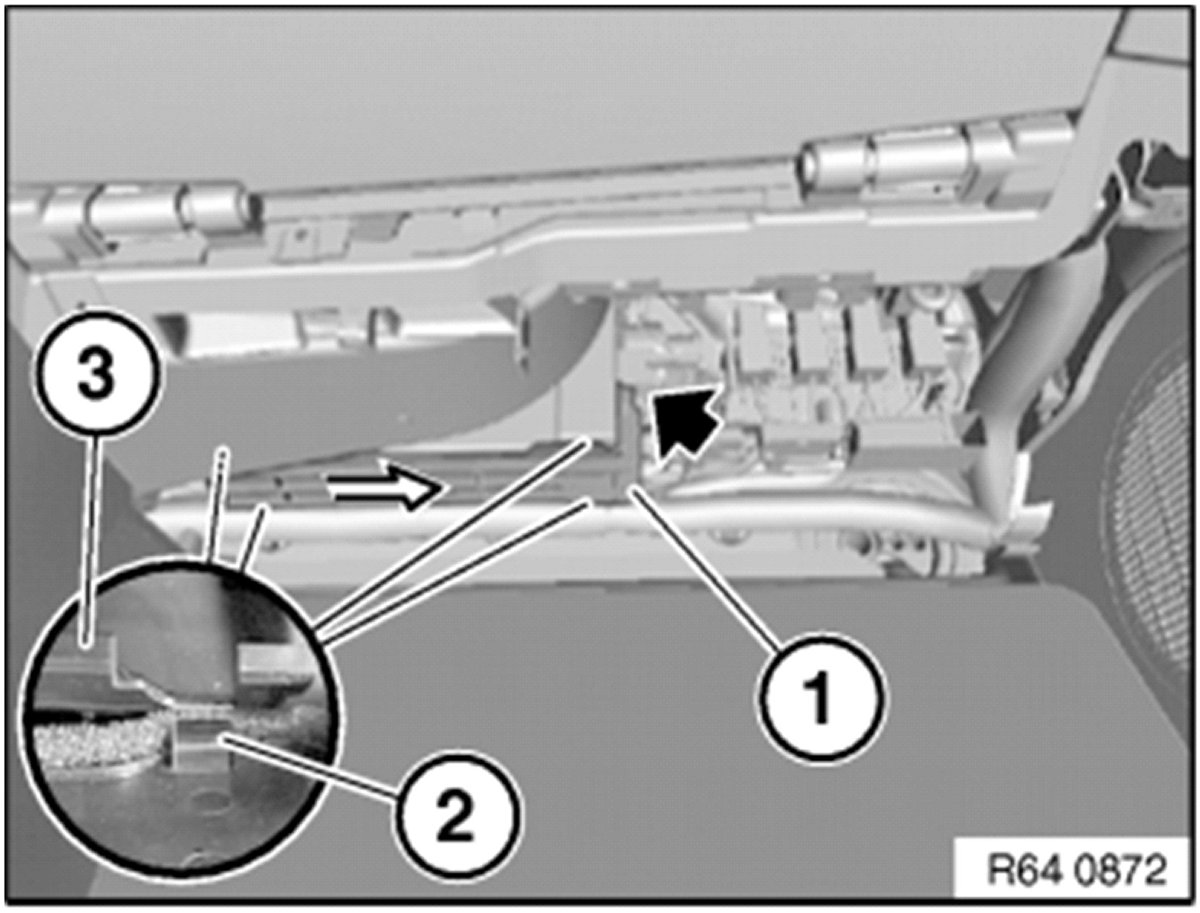 3
1
2
R64 0872