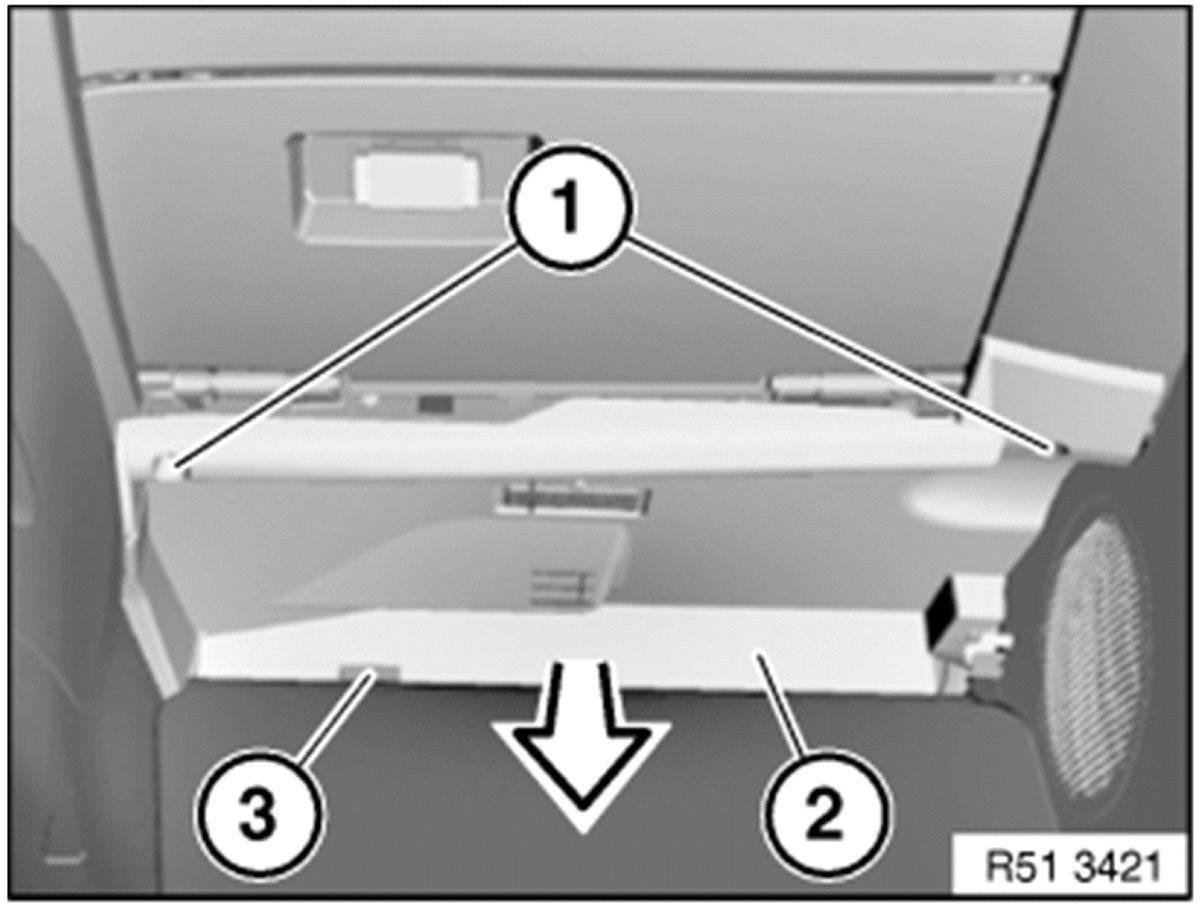 1
3
2
R51 3421