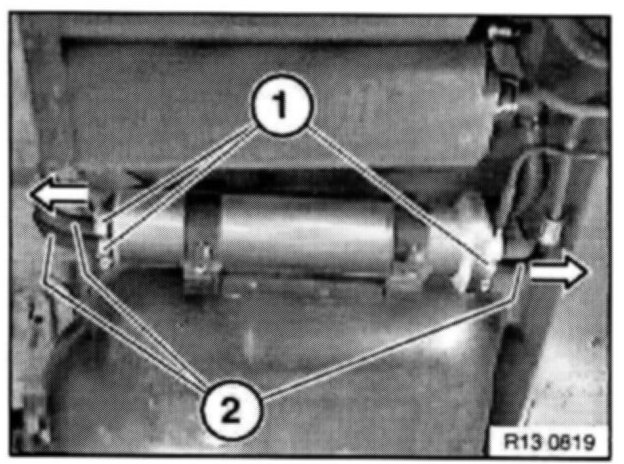 1
2
R13 0819