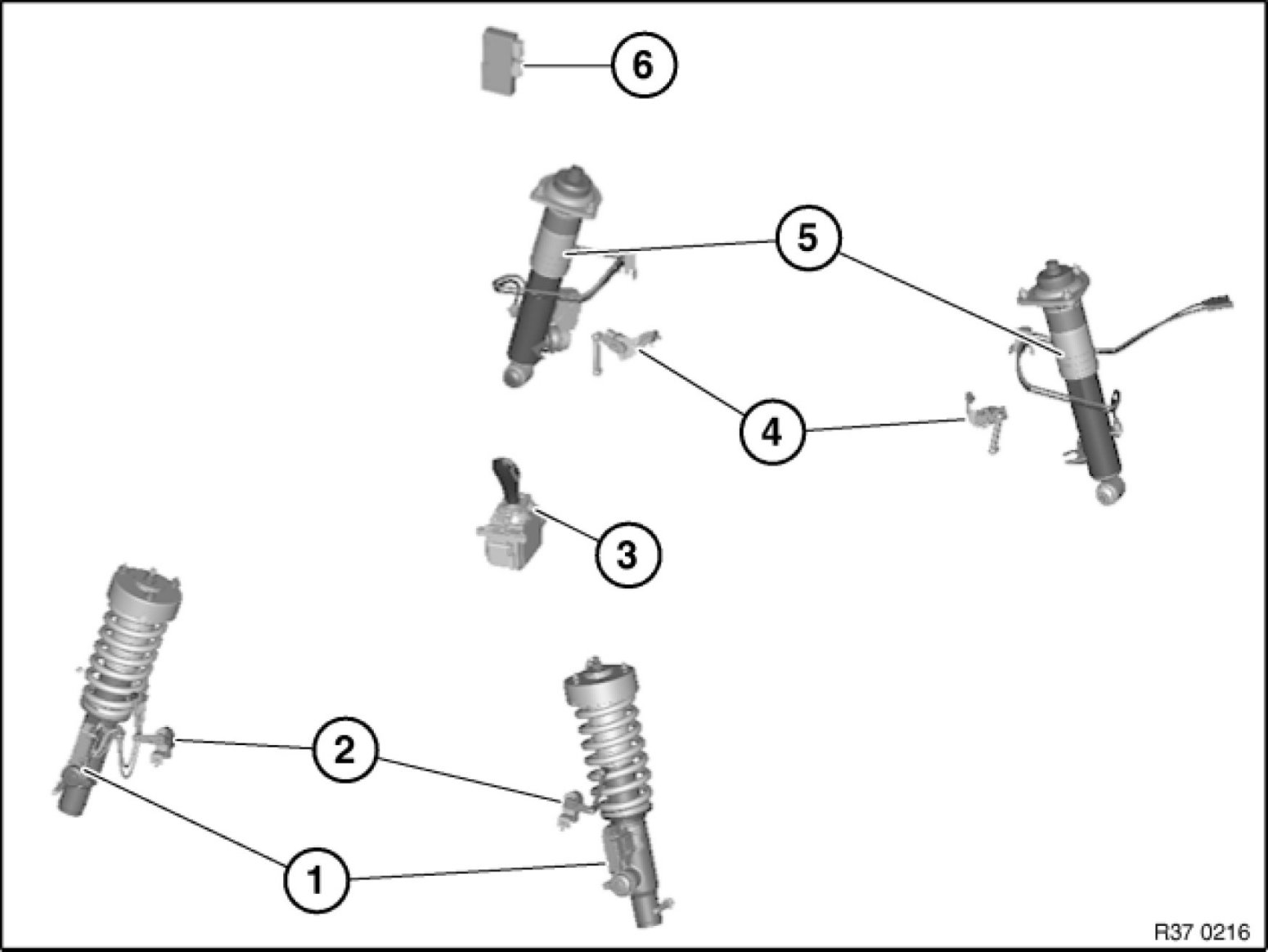 6

5

4

3

2

1

R37 0216