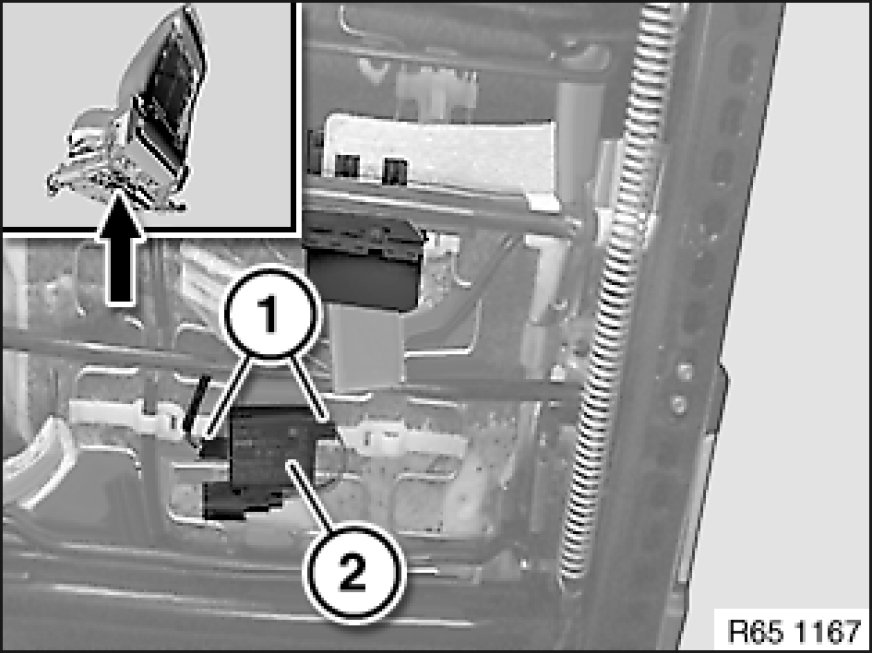 1
2
R65 1167