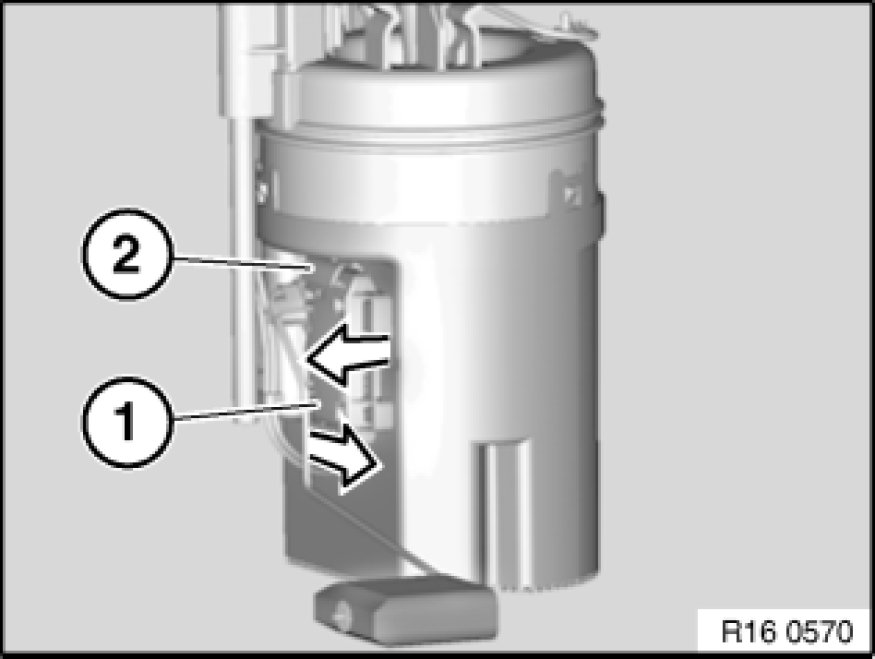 2

1

R16 0570