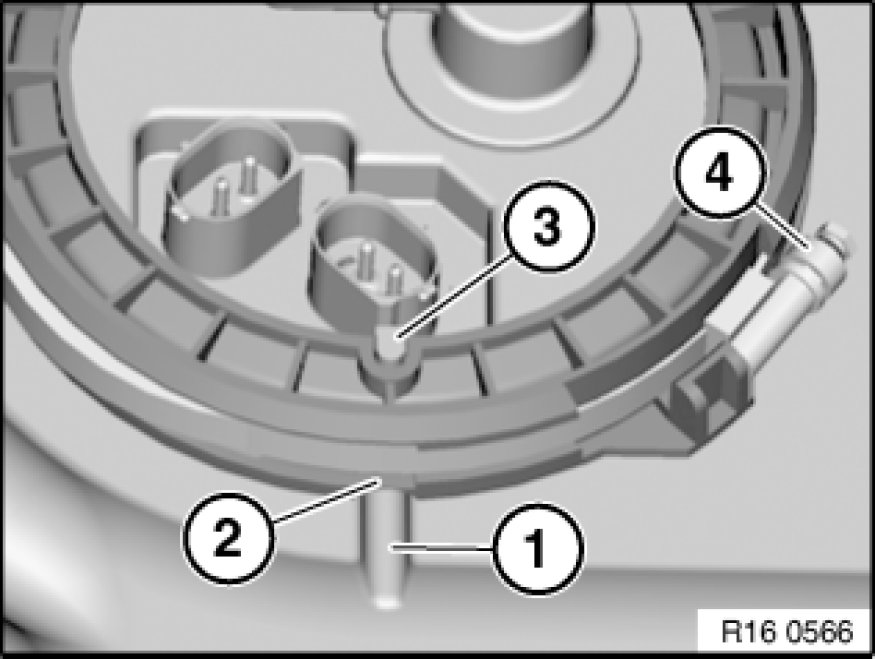 4
3
2
1
R16 0566