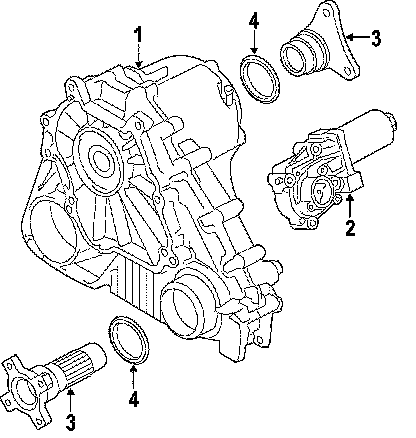 1
4
3
2
4
3