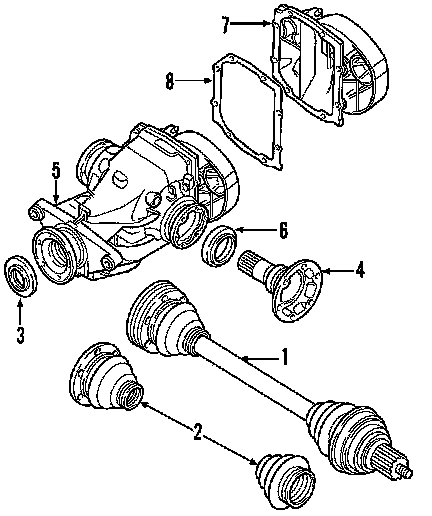 7
8
5
6
4
3
1
2