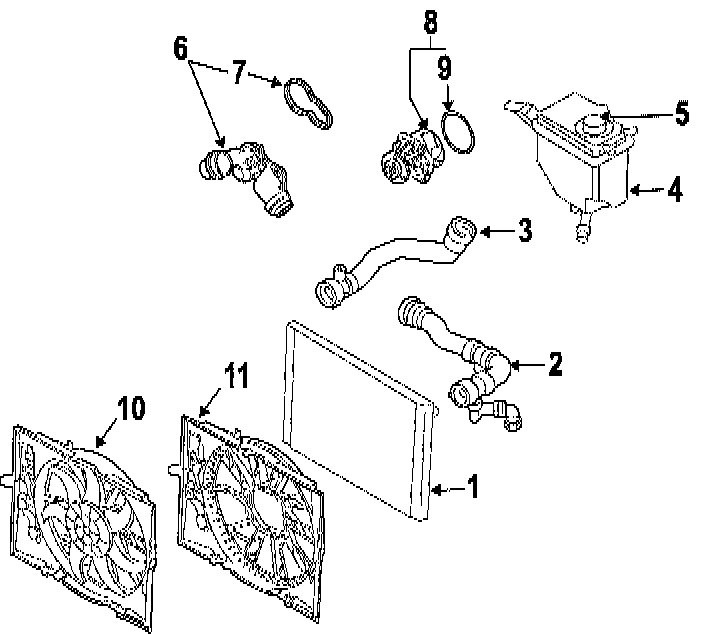 6
7
8
9
5
4
3
2
11
10
1