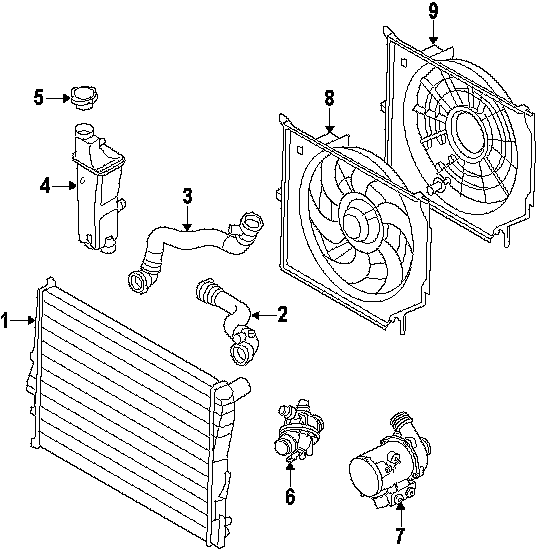 9
5
8
4
3
1
2
6
7