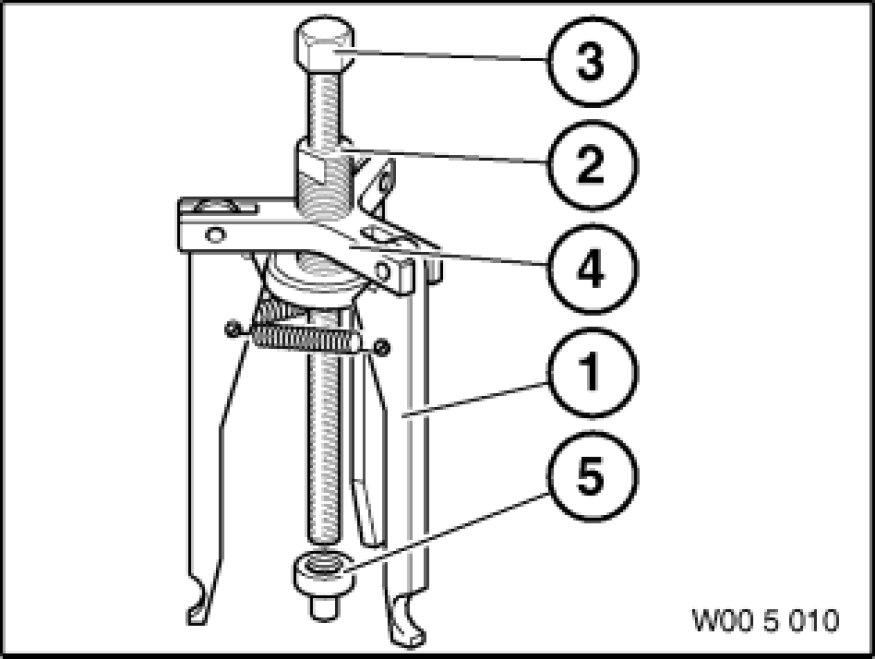 3
2
4
1
5
W00 5 010